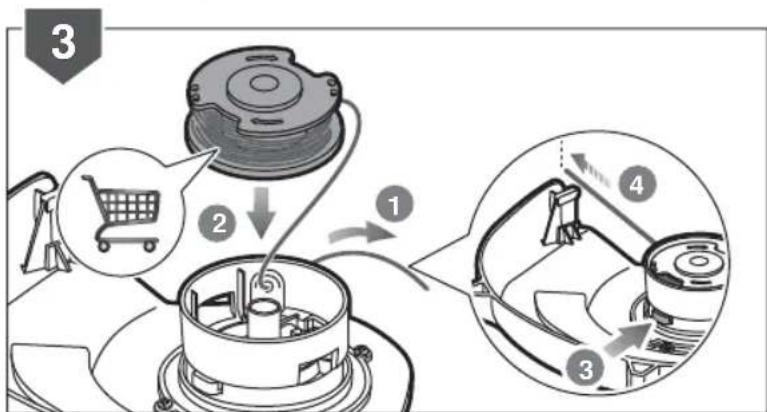 3
2
1
4
3