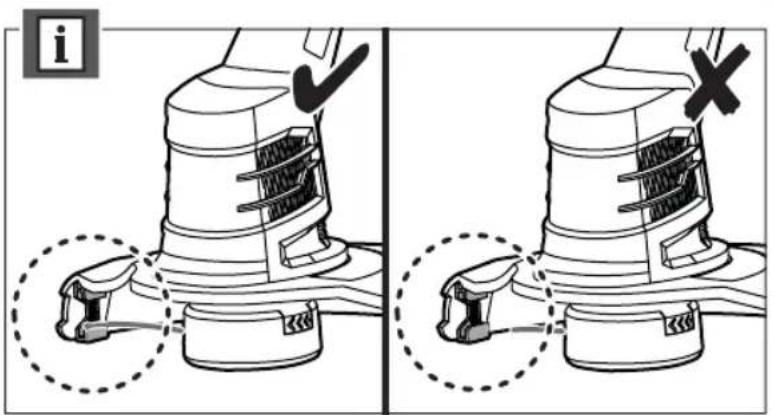 i