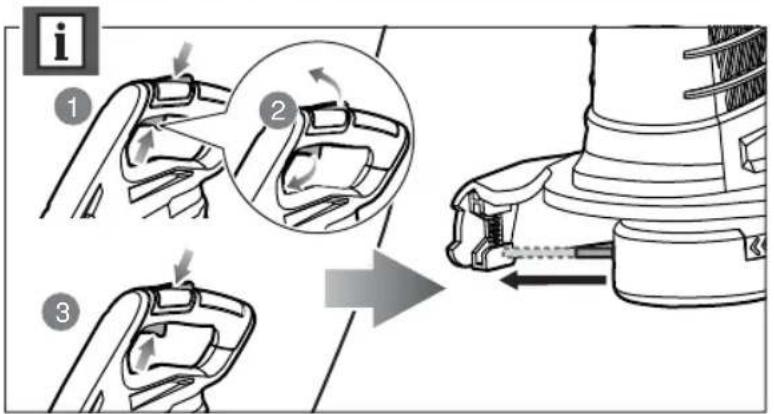 i

1

2

3