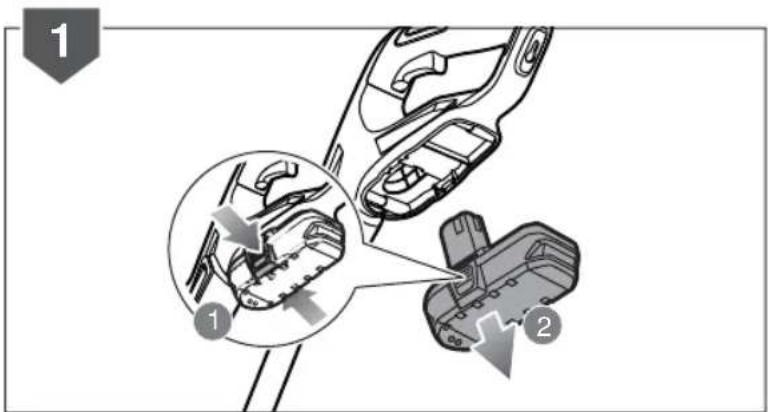 1

1

2