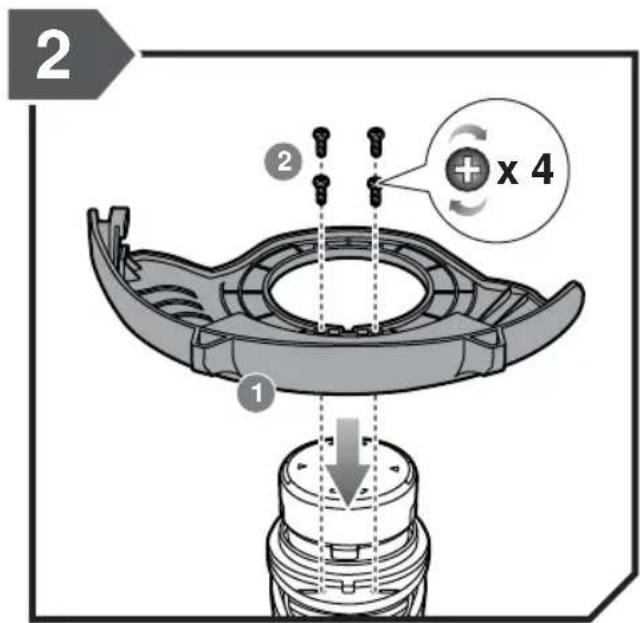 2

2

x 4

1