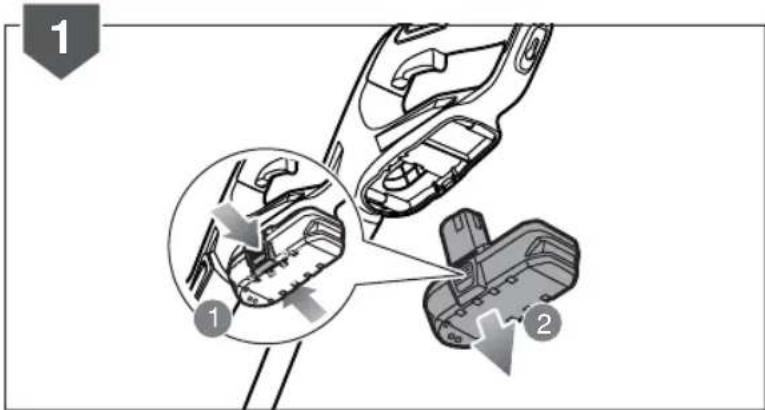 1

1

2