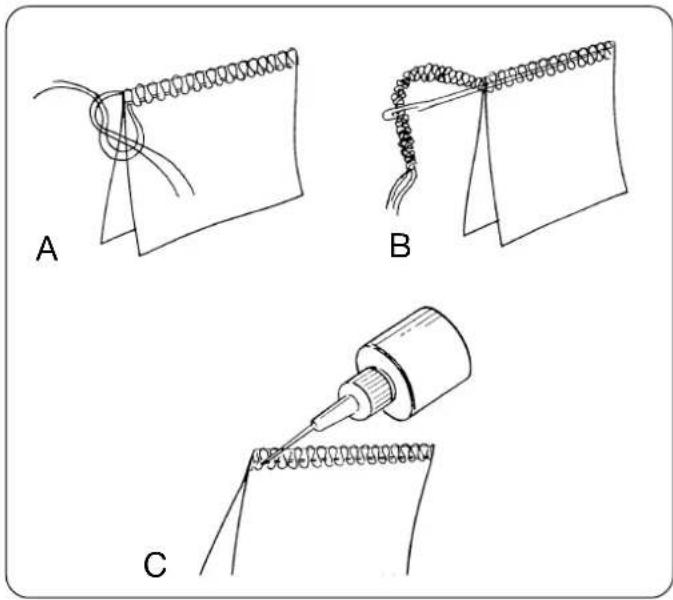 A

B

C