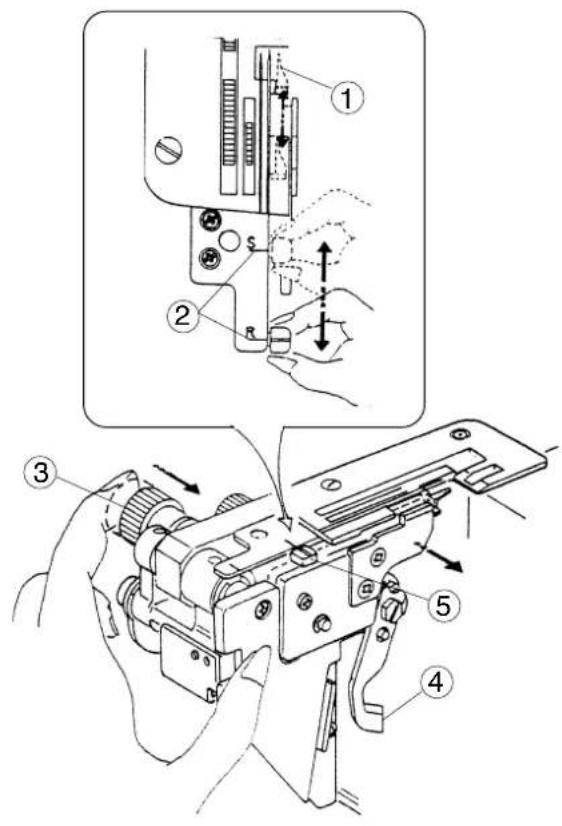 1
S
2
R
3
5
4