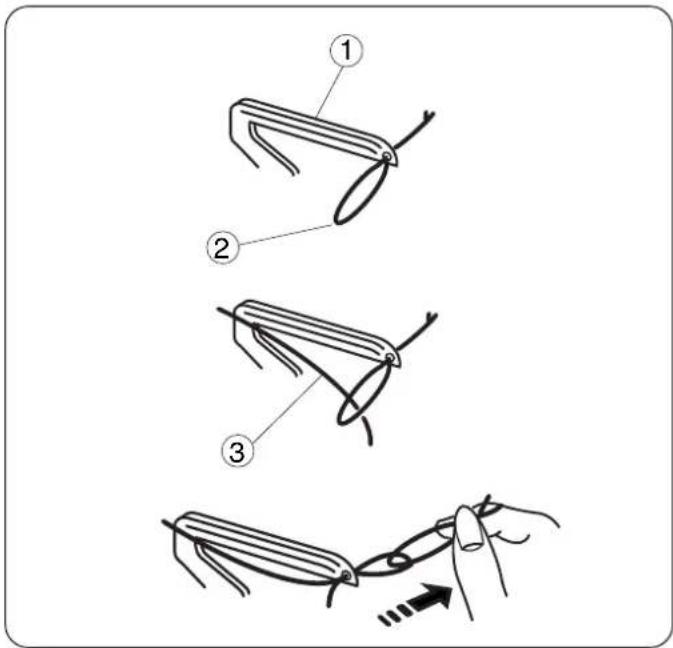 1
2
3