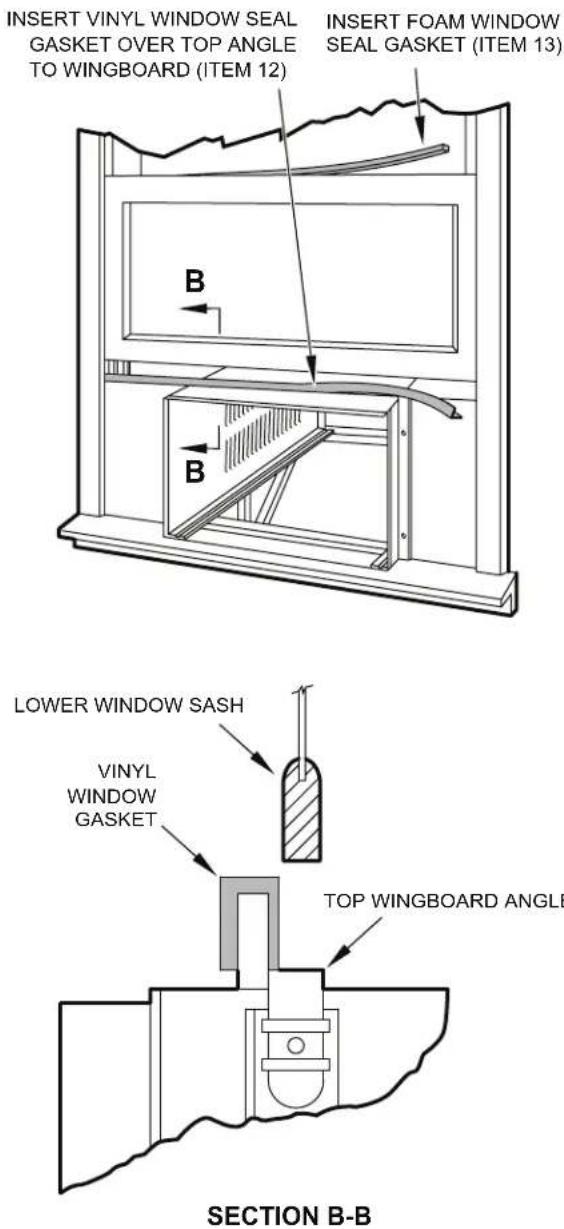 INSERT VINYL WINDOW SEAL GASKET OVER TOP ANGLE TO WINGBOARD (ITEM 12)

INSERT FOAM WINDOW SEAL GASKET (ITEM 13)

B

B

LOWER WINDOW SASH

VINYL WINDOW GASKET

TOP WINGBOARD ANGLE

SECTION B-B