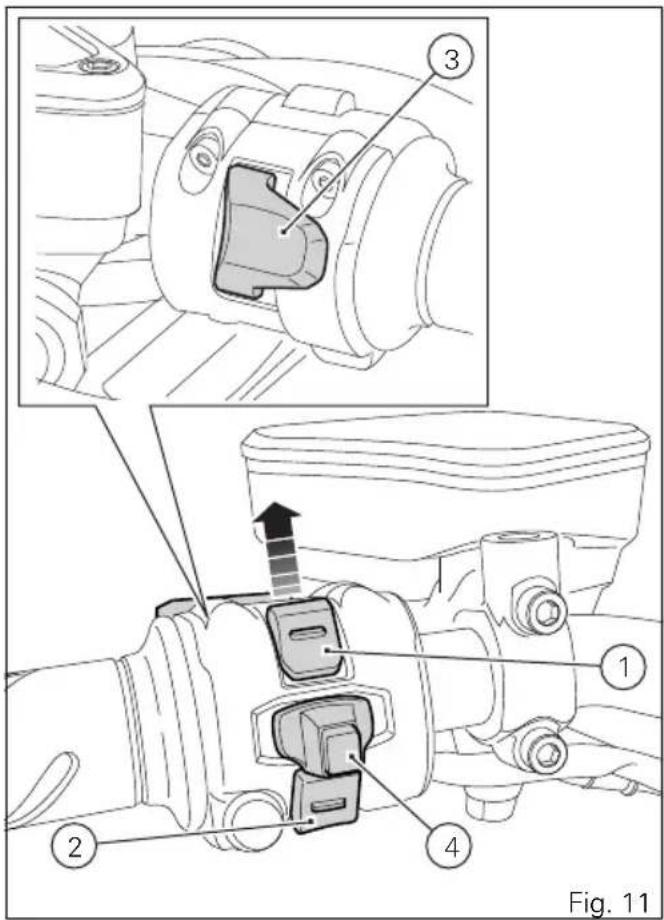 3

1

4

2

Fig. 11