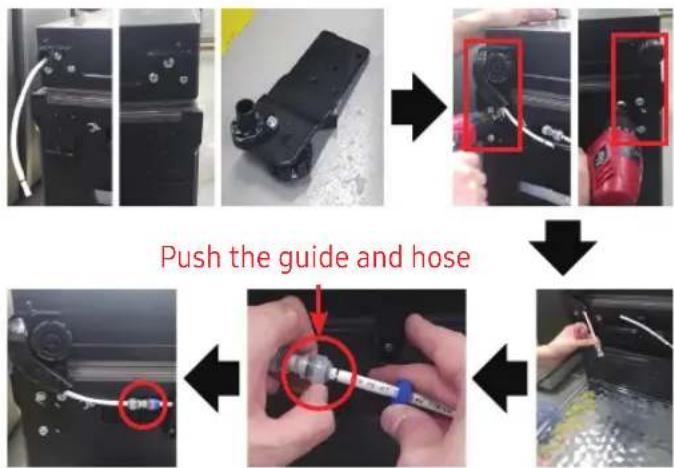 Push the guide and hose