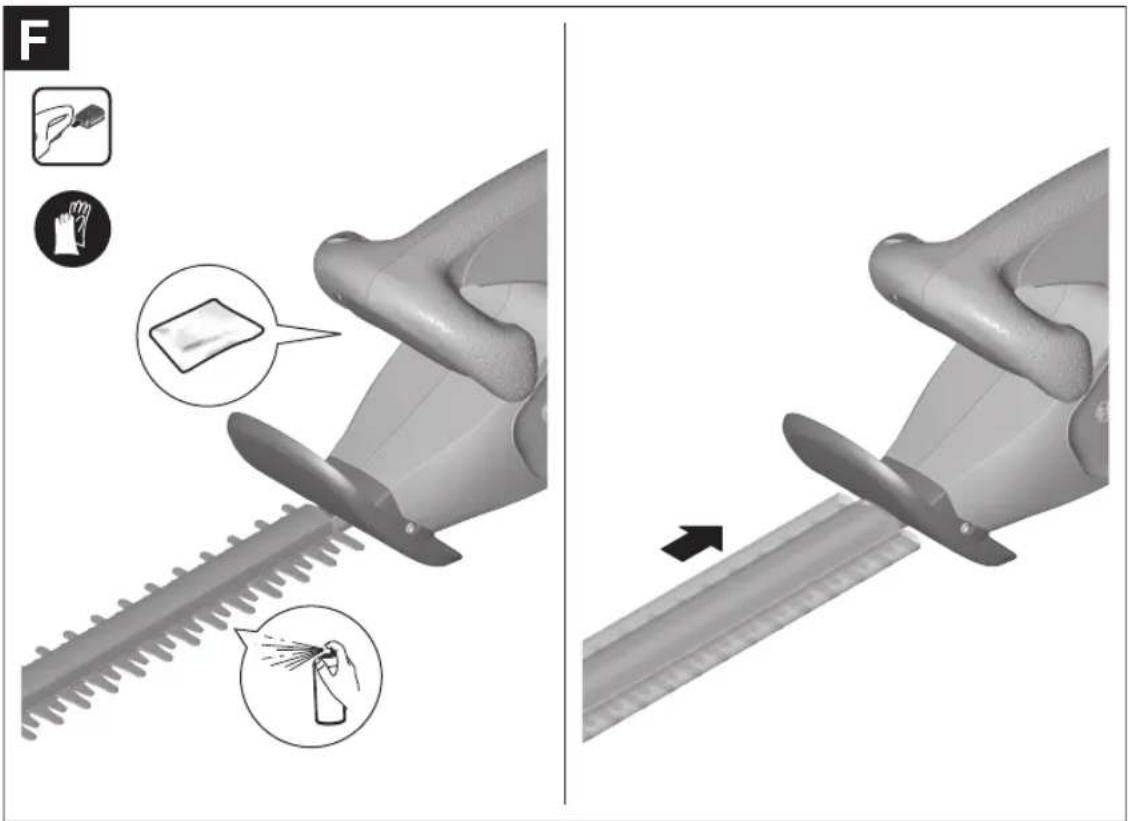 F