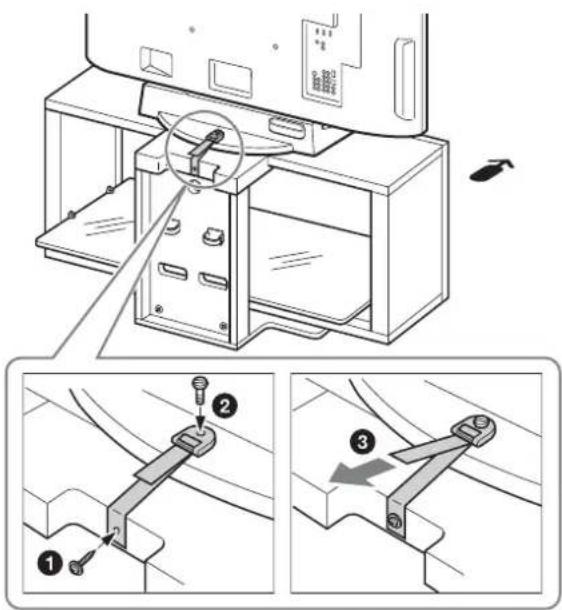 2

3

1