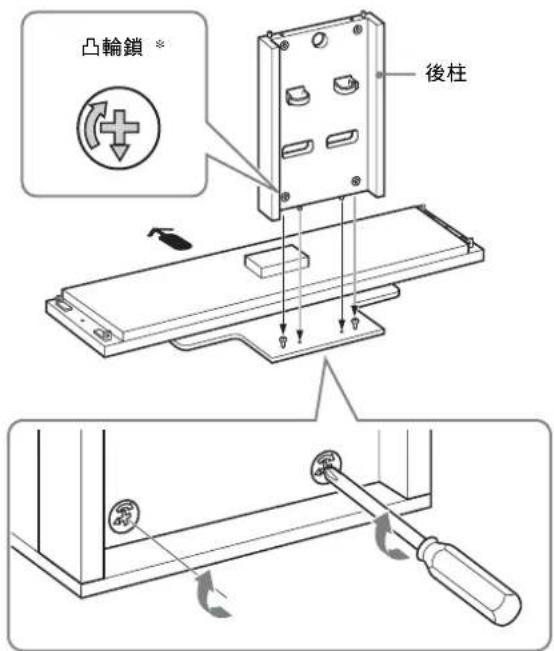 凸輪鎖 ※

後柱