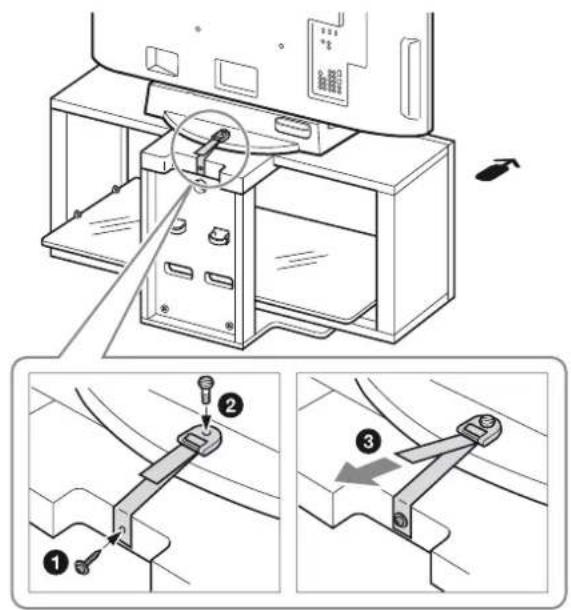 2

3

1