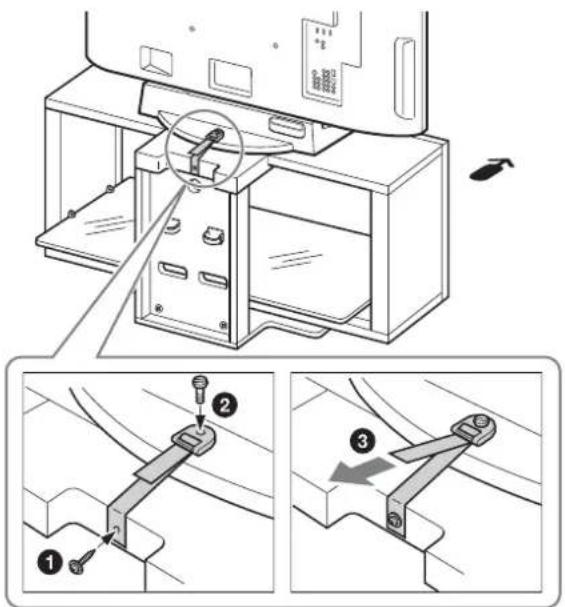 2

3

1