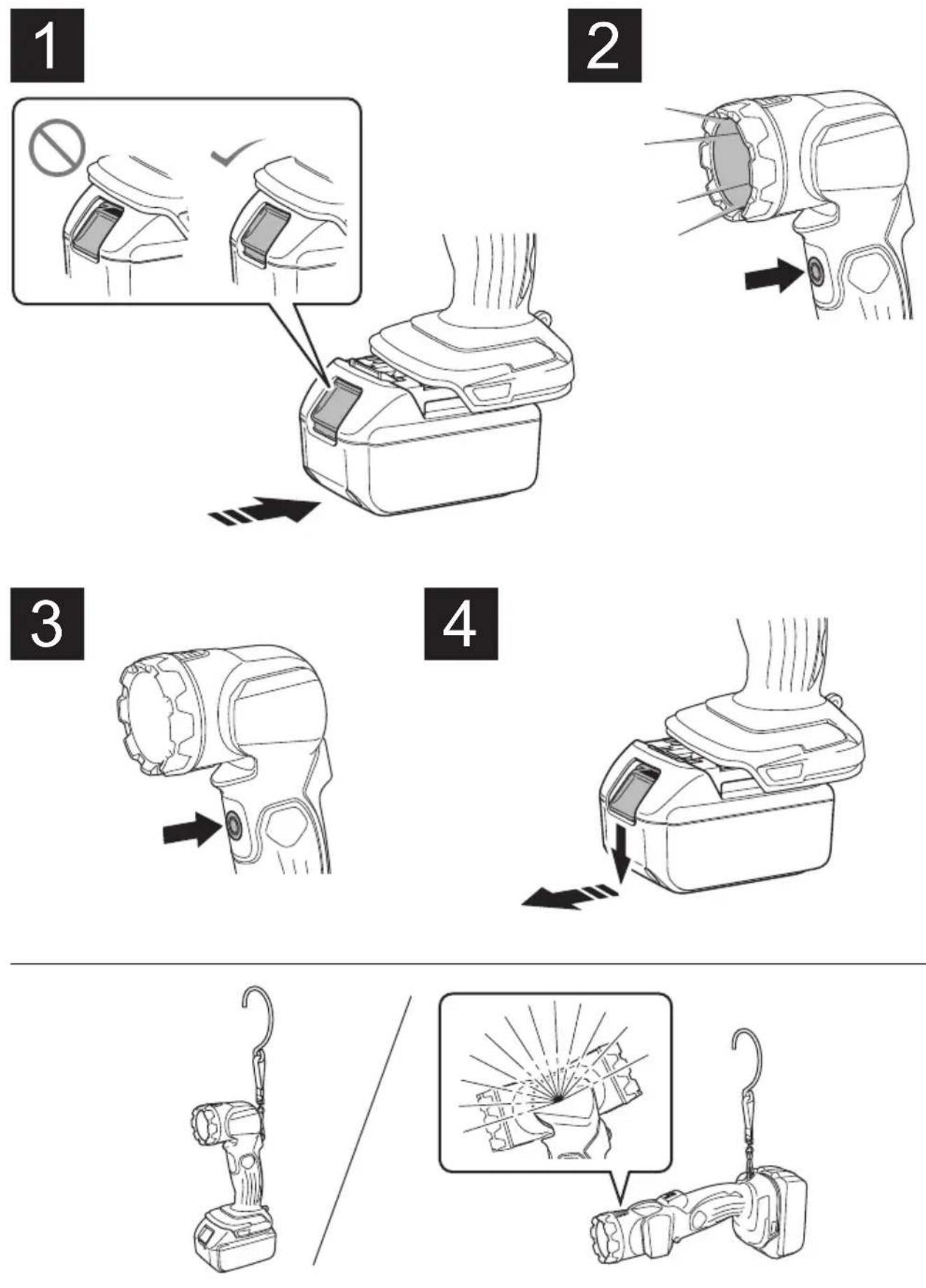 1

2

3

4