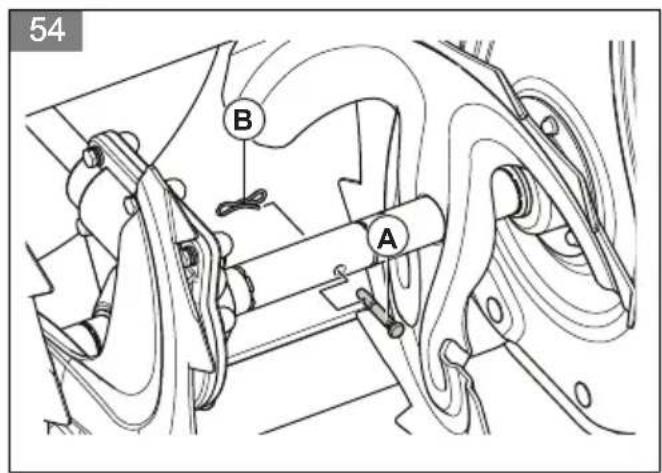 54

B

A