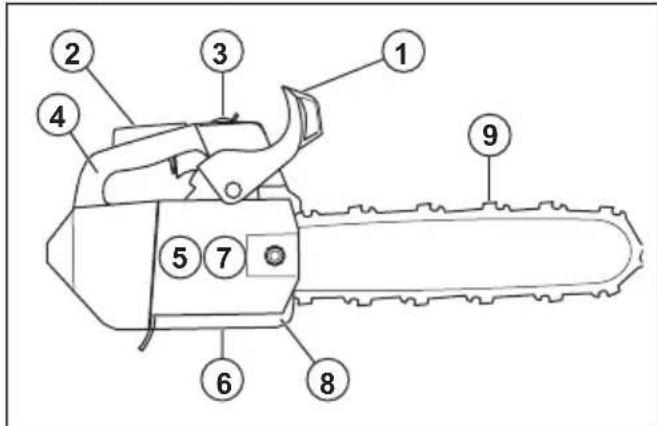 2
3
1
4
9
5
7
6
8