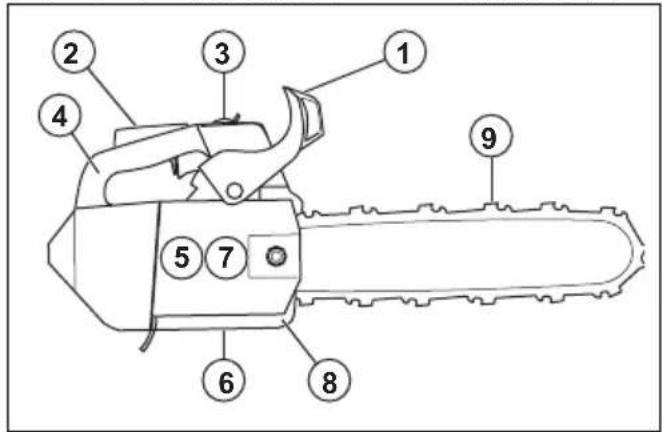 2
3
1
4
9
5
7
6
8