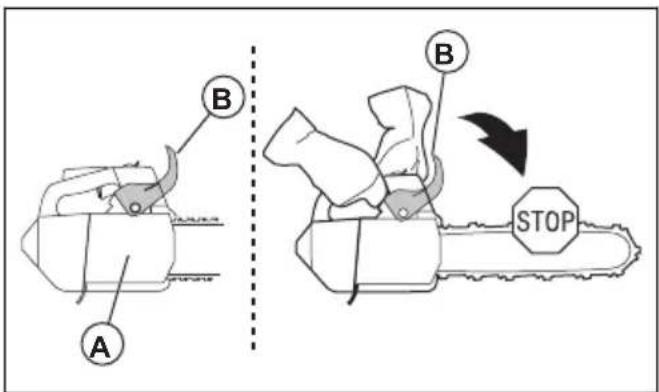 B
A
B
STOP