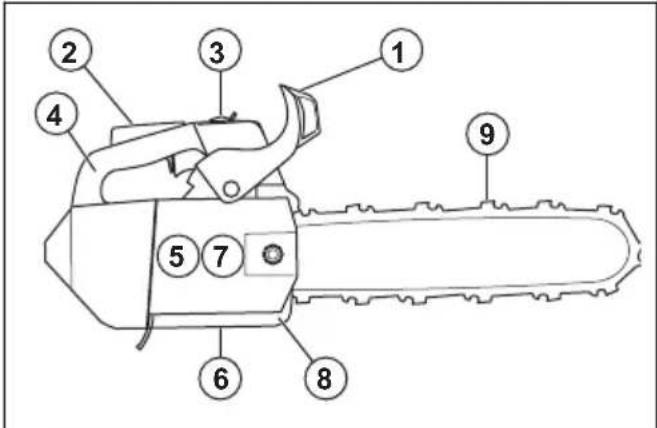 2
3
1
4
9
5
7
6
8