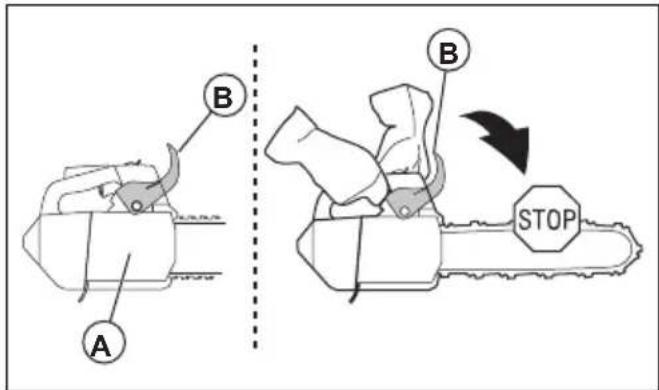 B
A
B
STOP