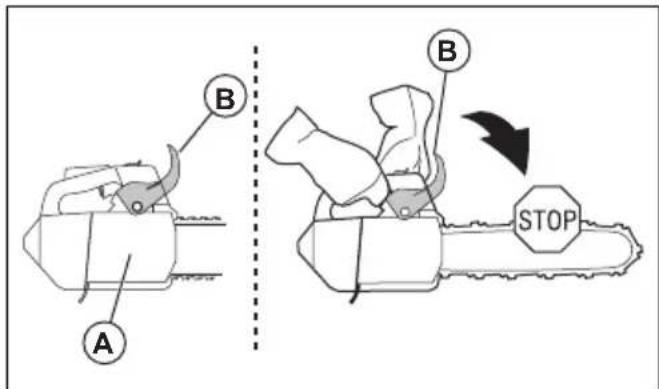 B
A
B
STOP