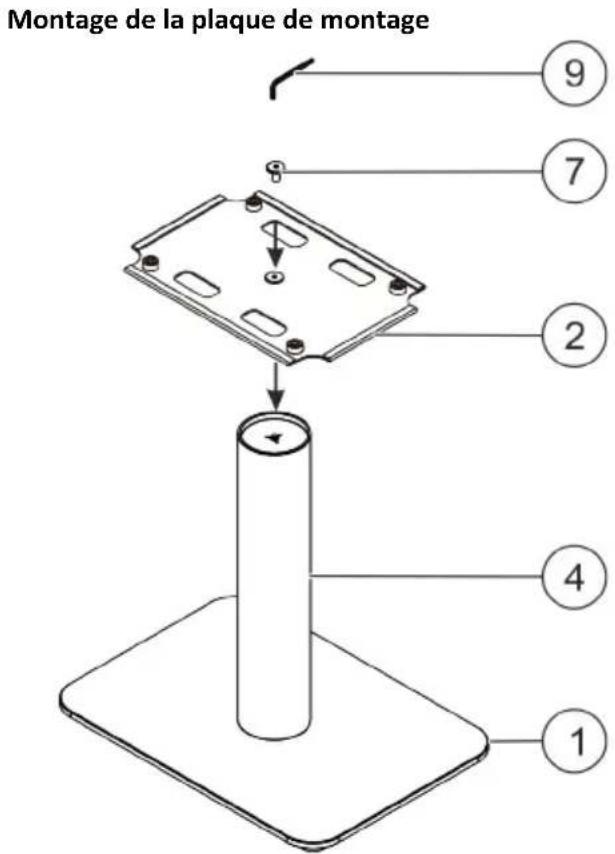 Montage de la plaque de montage

9

7

2

4

1