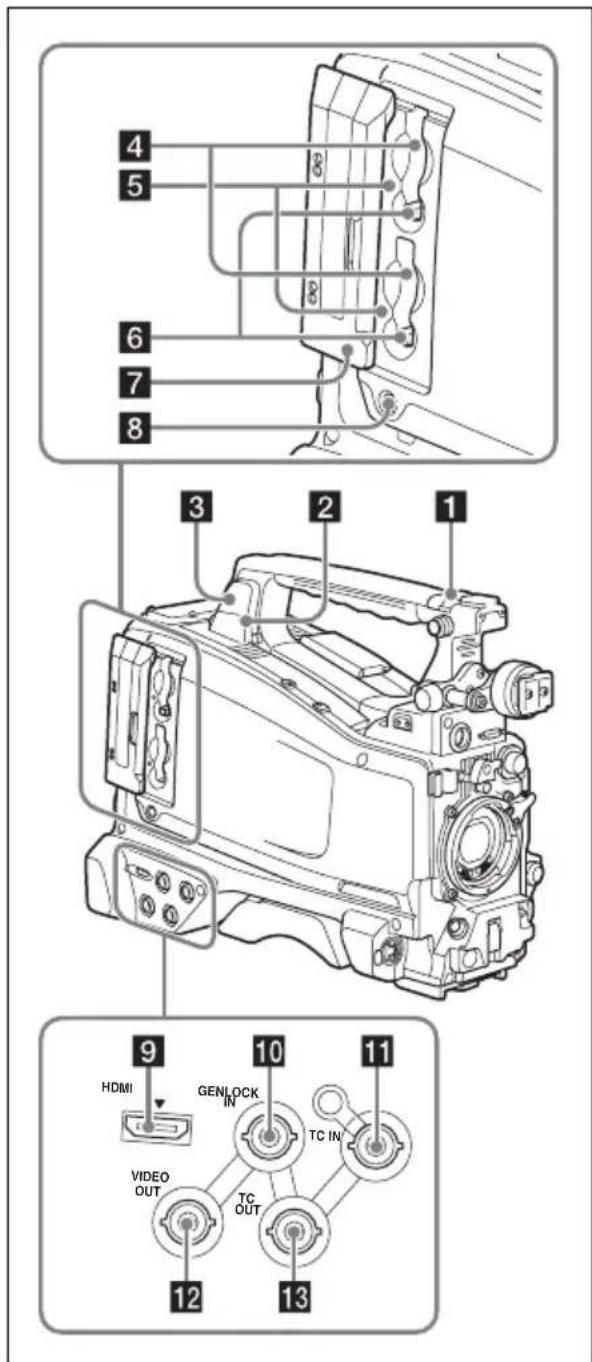 4
5
6
7
8
3
2
1
9
10
11
HDMI
GENLOCK IN
TC IN
VIDEO OUT
TC OUT
12
13