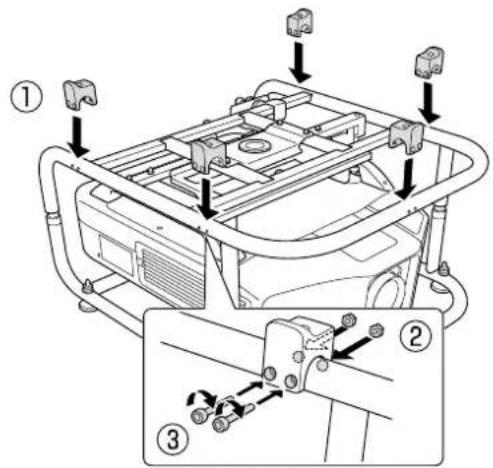 ①
②
③