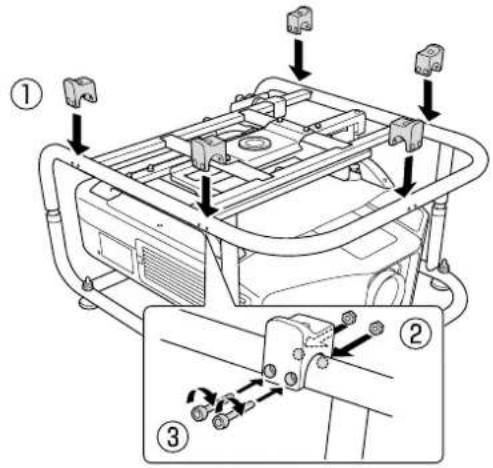 ①
②
③