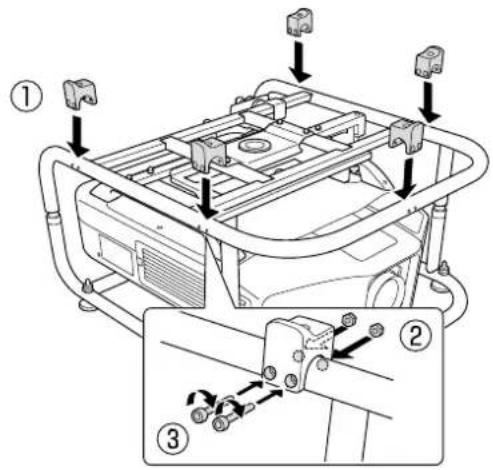 ①
②
③