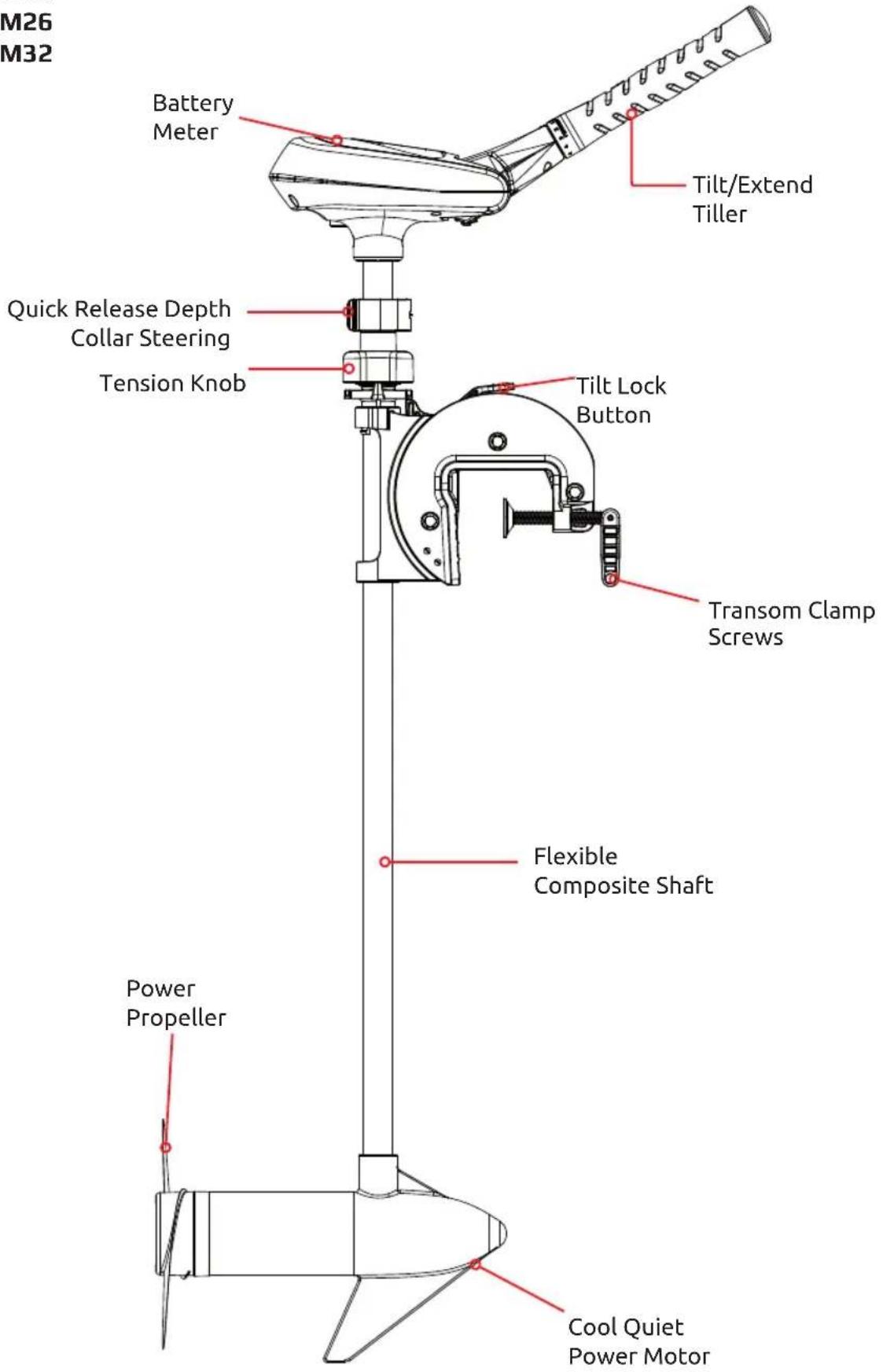 M26
M32

Battery Meter

Tilt/Extend Tiller

Quick Release Depth Collar Steering

Tension Knob

Tilt Lock Button

Transom Clamp Screws

Flexible Composite Shaft

Power Propeller

Cool Quiet Power Motor