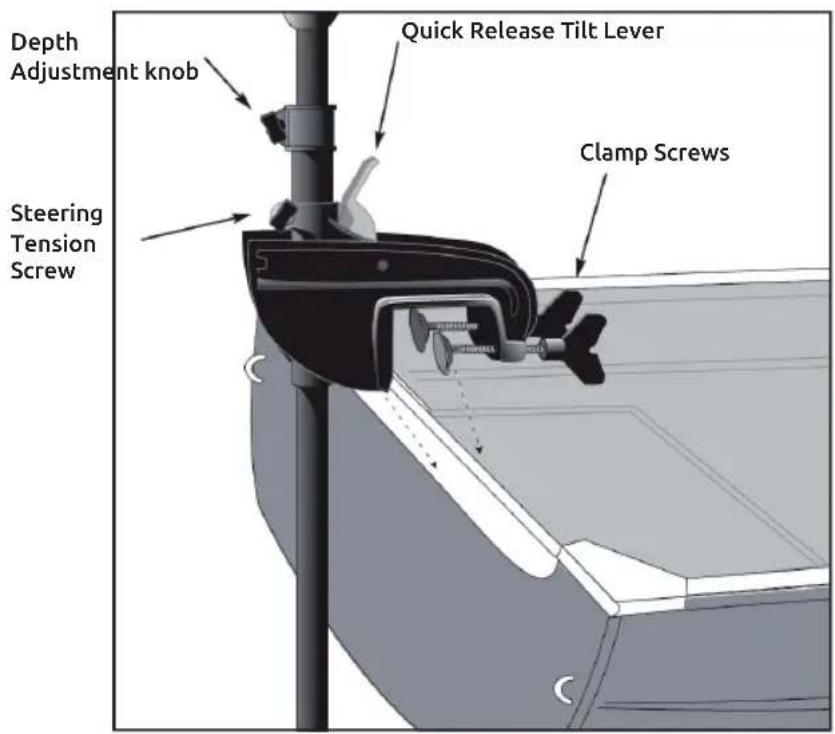 Depth Adjustment knob

Quick Release Tilt Lever

Clamp Screws

Steering Tension Screw