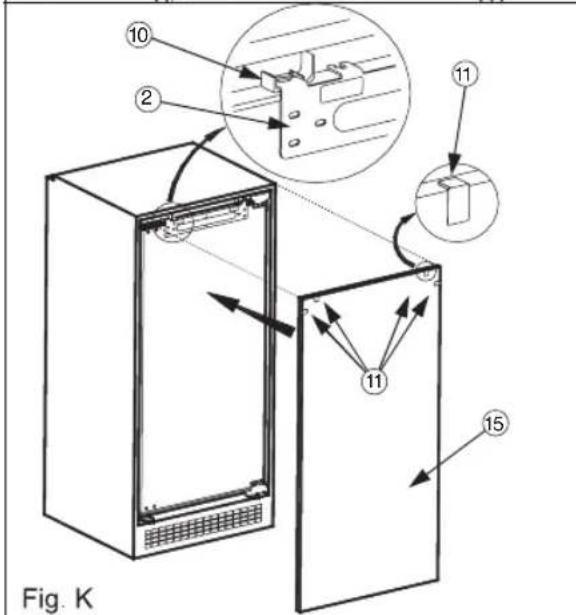 10
2
11
11
15
Fig. K