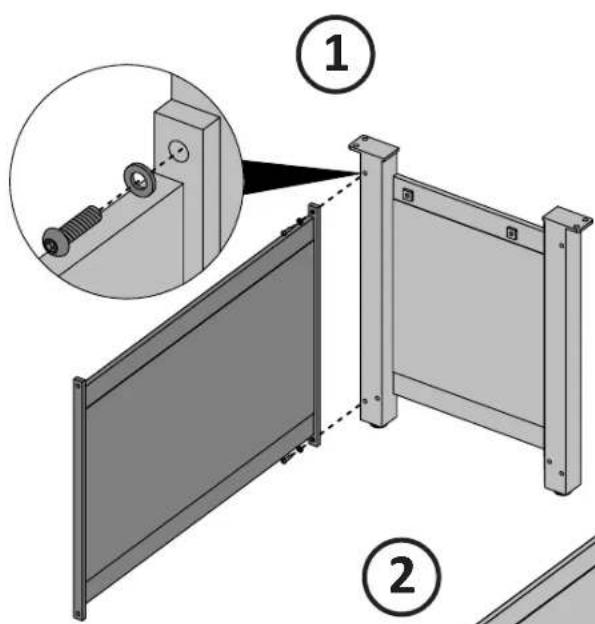 1

2