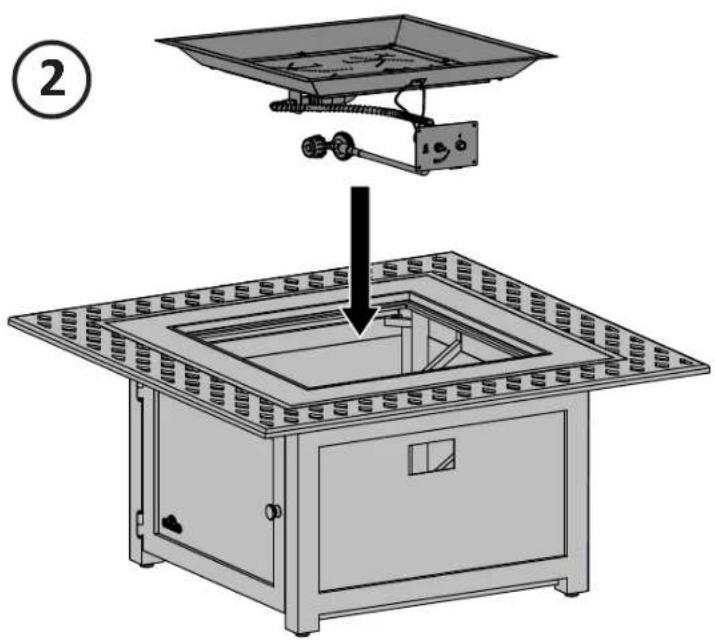 2