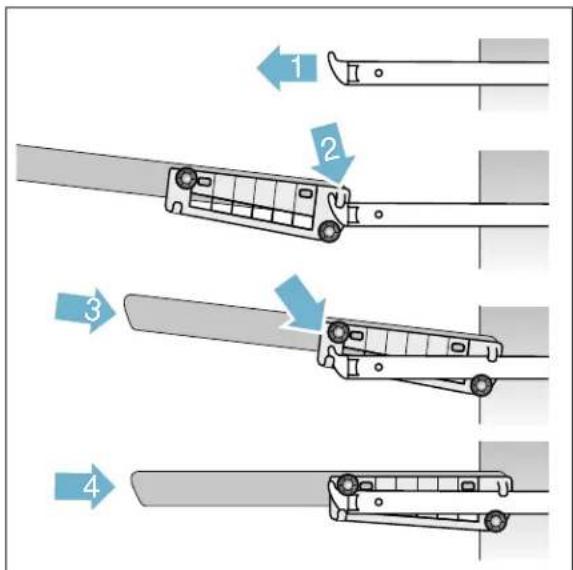 1
2
3
4