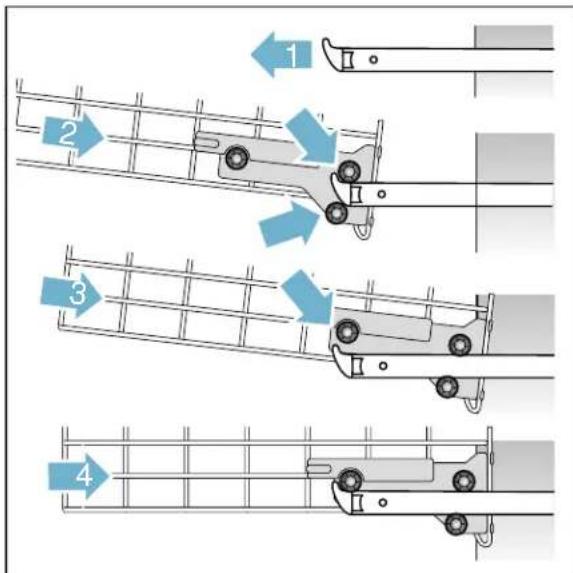 1

2

3

4