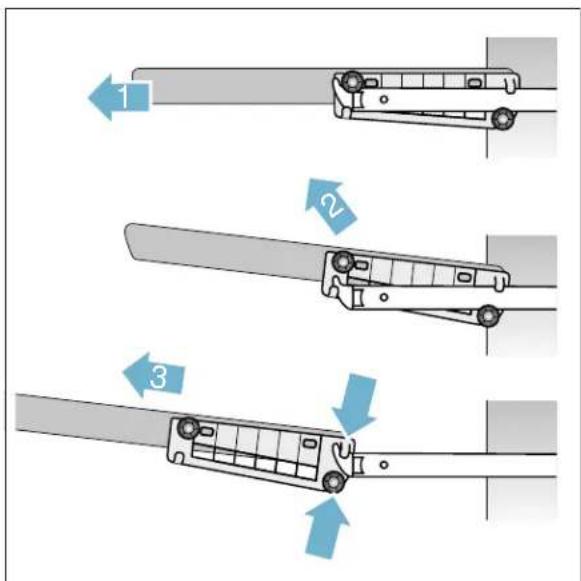 1

2

3