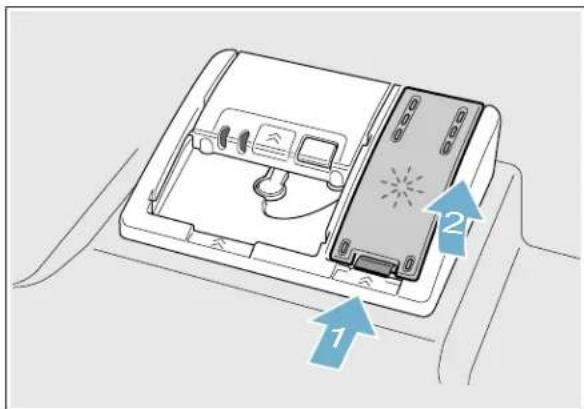 2

1