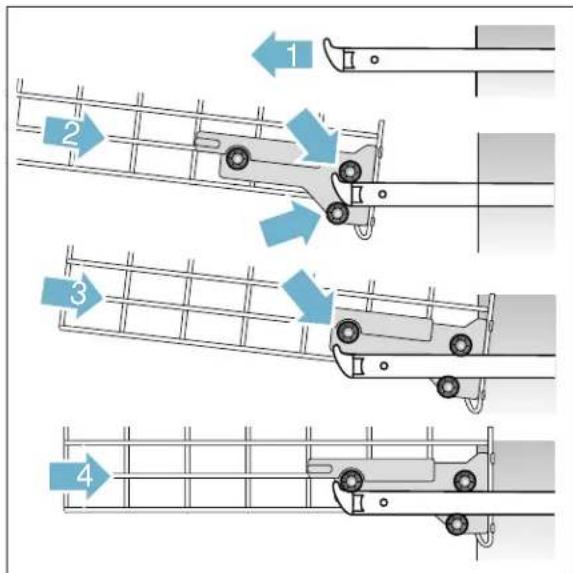 1
2
3
4