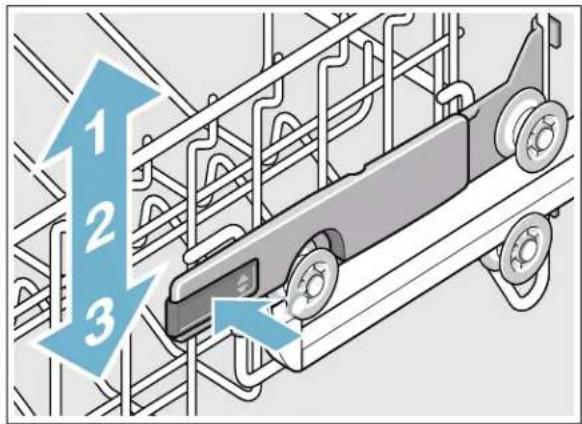 1
2
3