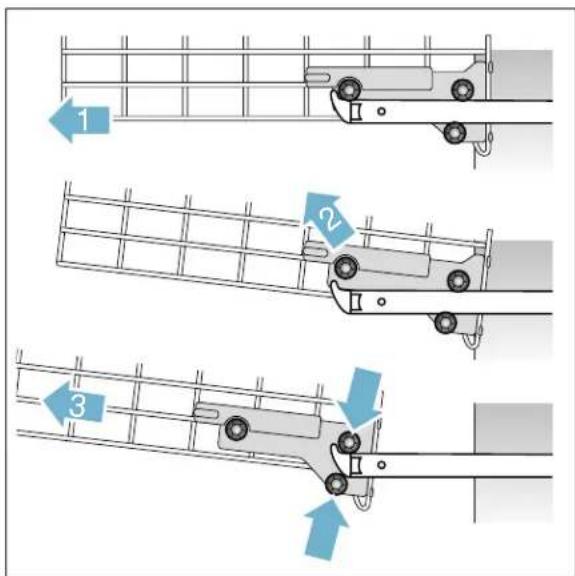 1

2

3