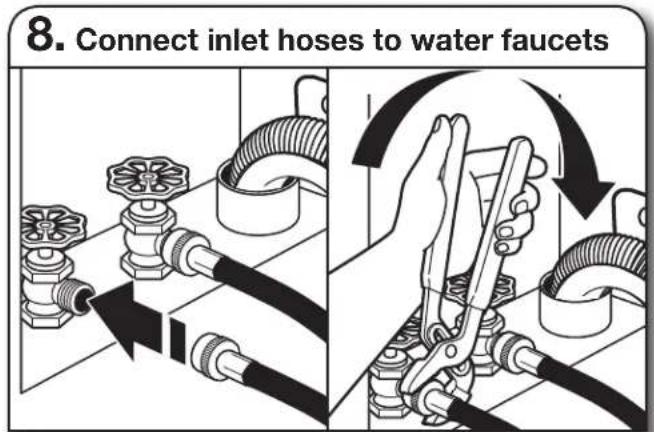 8. Connect inlet hoses to water faucets