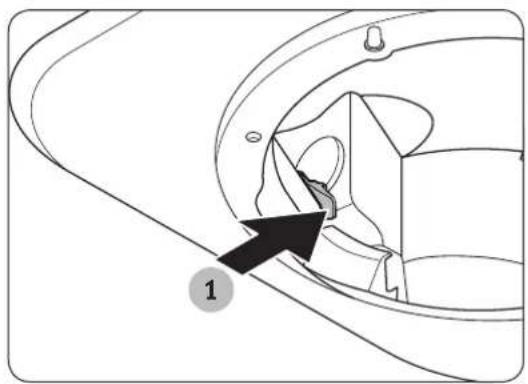 1