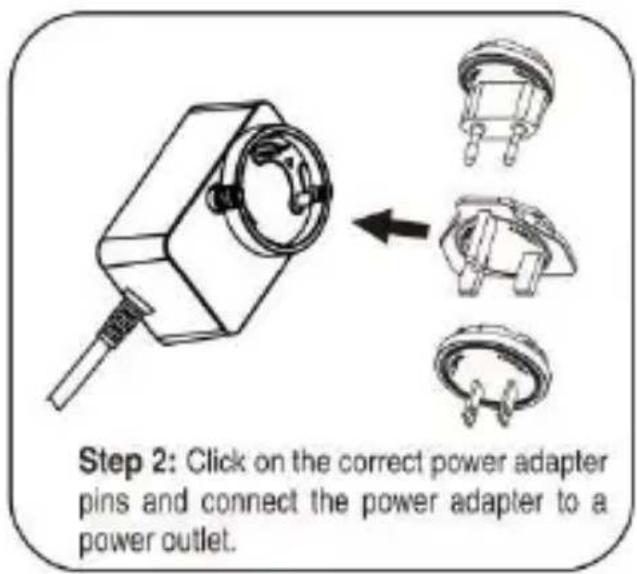 Step 2: Click on the correct power adapter pins and connect the power adapter to a power outlet.