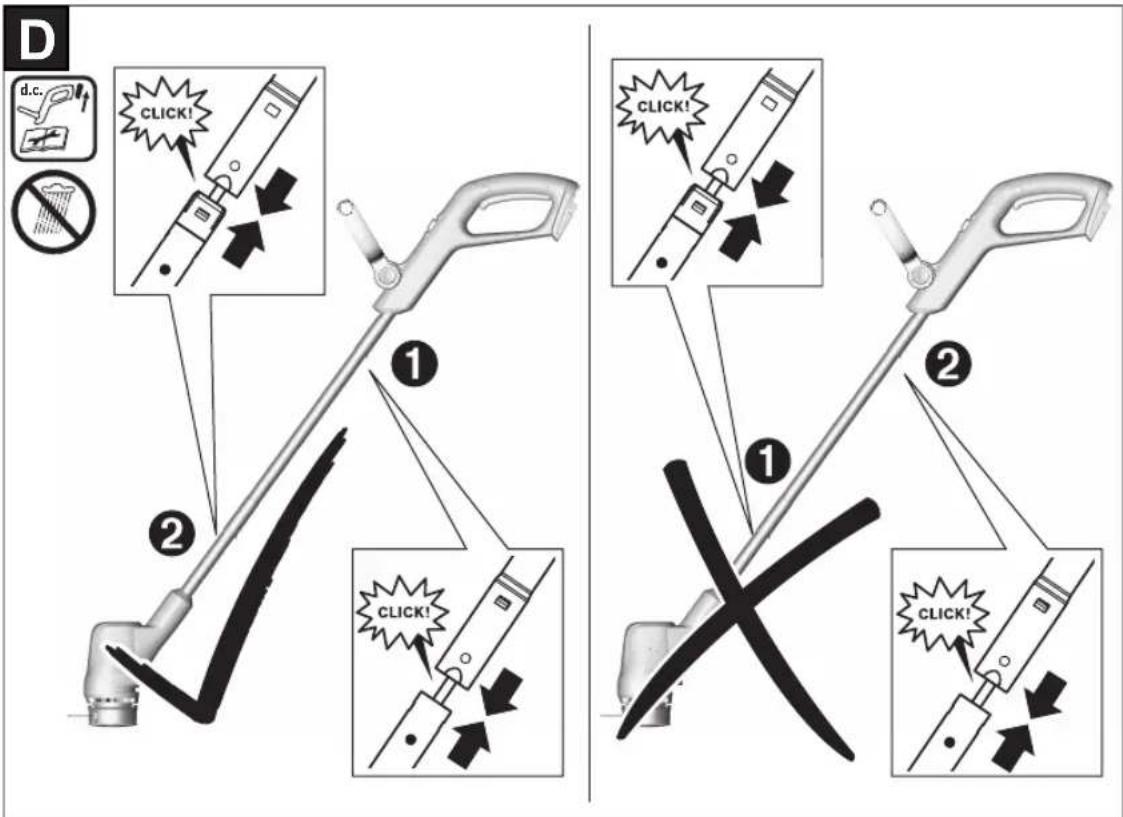 D

d.c.

CLICK!

1

2

CLICK!

CLICK!

2

1

CLICK!