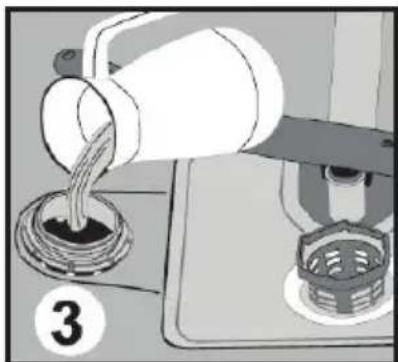 3