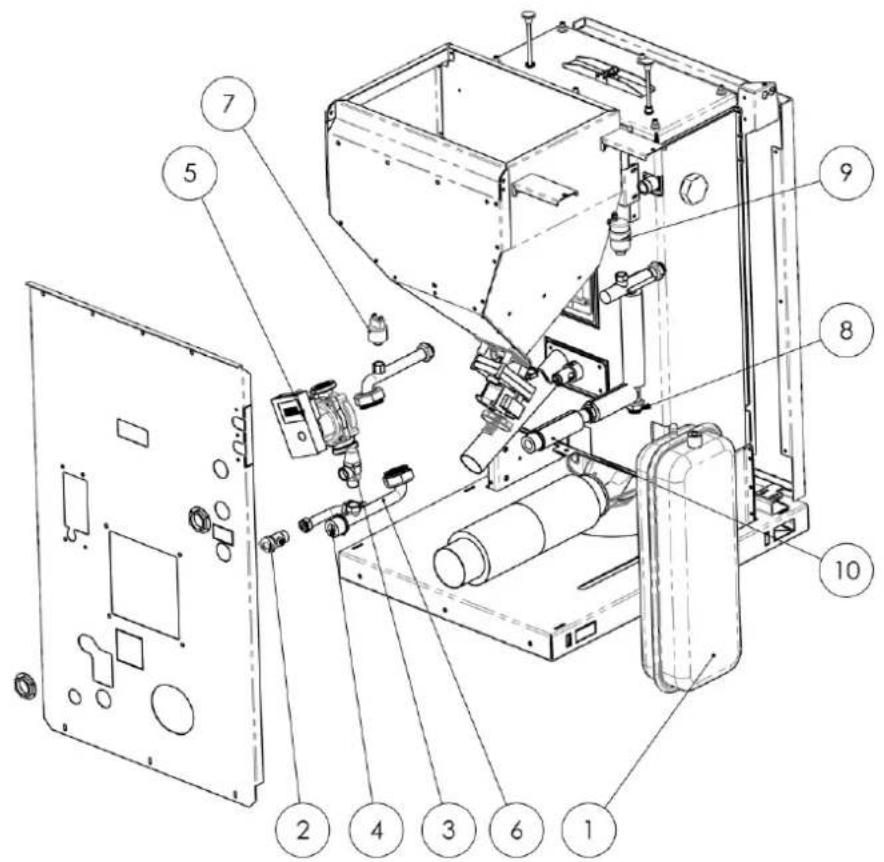 7
5
9
8
10
2
4
3
6
1