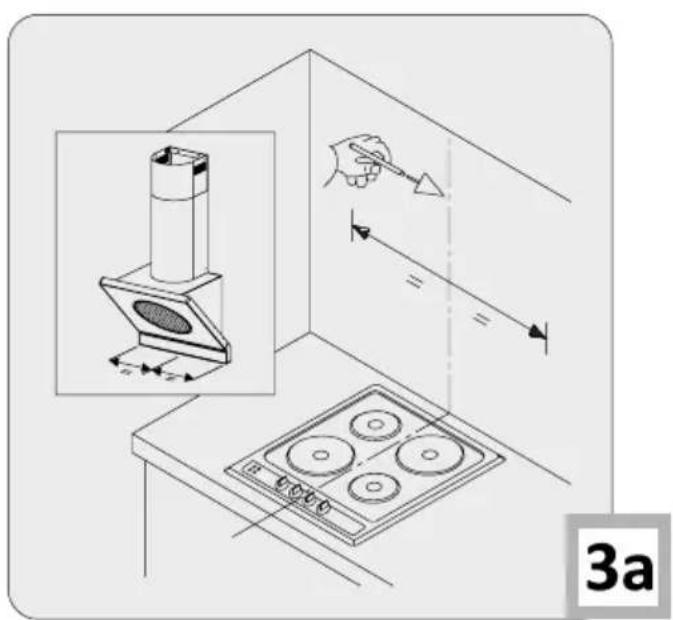 =
=
=
=
3a