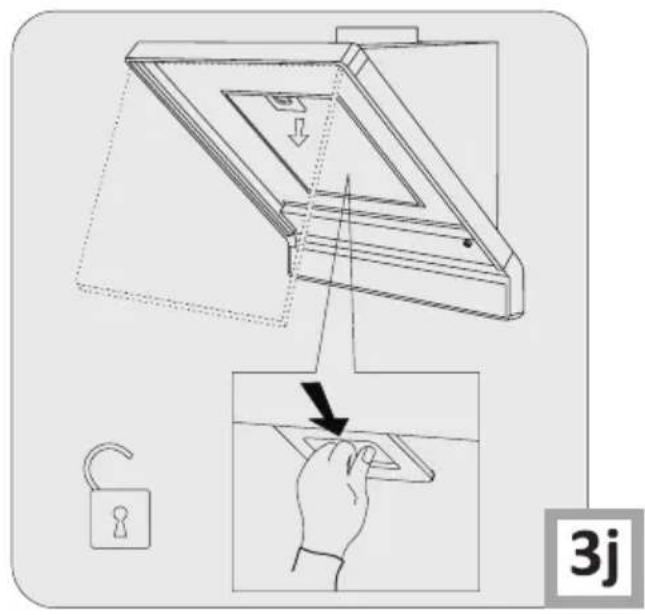 3j